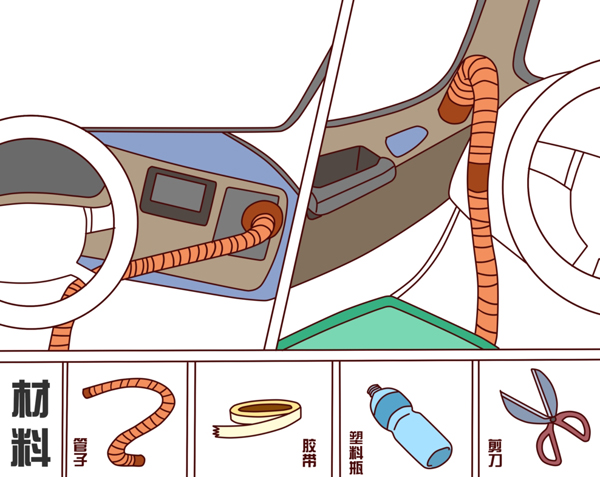 材料

管子

胶带

塑料瓶

剪刀